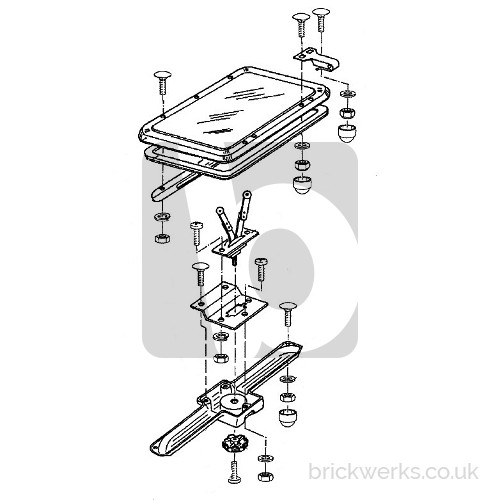 brickwerks.co.uk