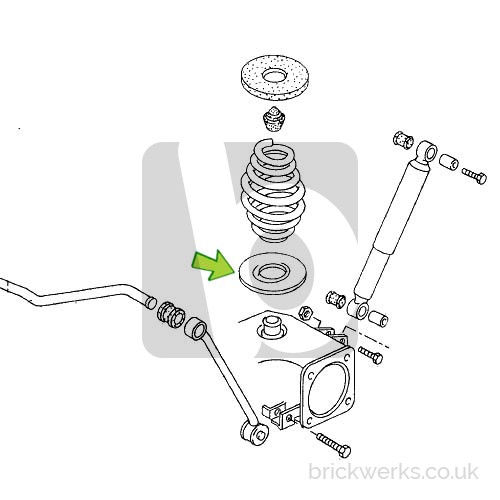 brickwerks.co.uk