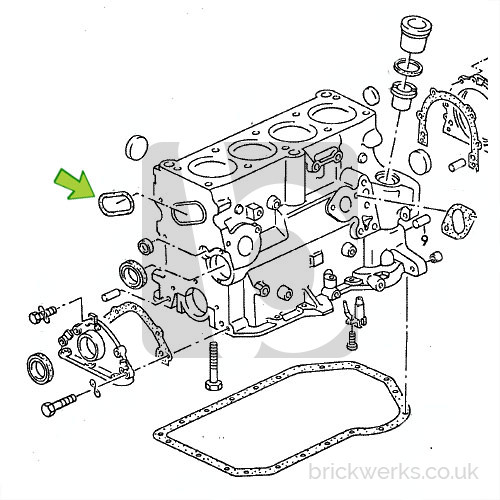 9

brickwerks.co.uk